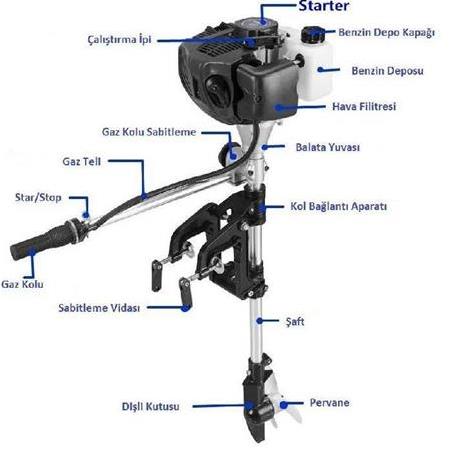 Starter
Çalıştırma İpi
Benzin Depo Kapağı
Benzin Deposu
Hava Filitresi
Gaz Kolu Sabitleme
Balata Yuvası
Gaz Teli
Star/Stop
Kol Bağlantı Aparatı
Gaz Kolu
Sabitleme Vidası
Şaft
Dişli Kutusu
Pervane